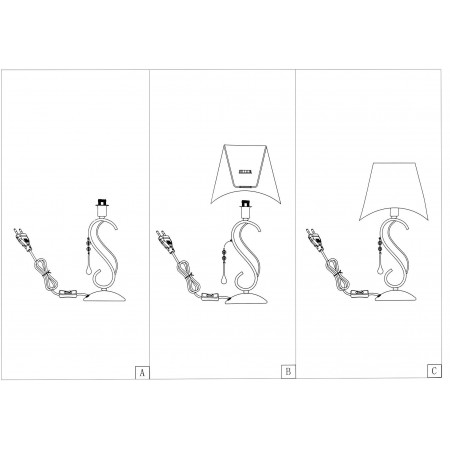 A

B

C