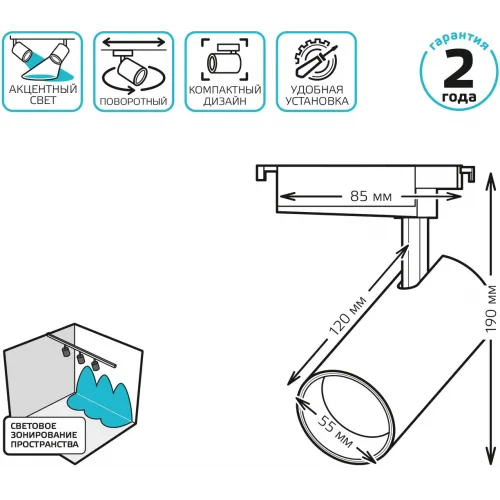 АКЦЕНТНЫЙ СВЕТ

ПОВОРОТНЫЙ

КОМПАКТНЫЙ ДИЗАЙН

УДОБНАЯ УСТАНОВКА

гарантия
2
года

85 мм

120 мм

190 мм

55 мм

СВЕТОВОЕ ЗОНИРОВАНИЕ ПРОСТРАНСТВА