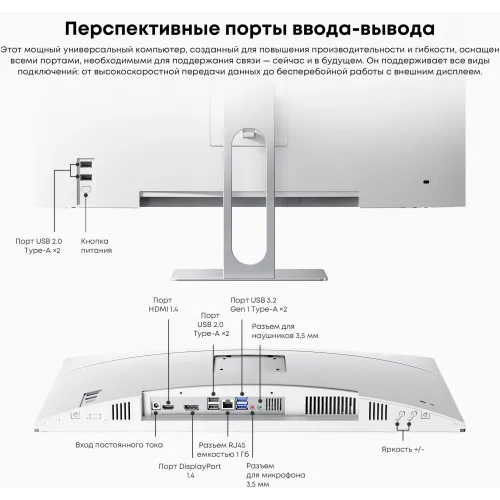 Перспективные порты ввода-вывода

Этот мощный универсальный компьютер, созданный для повышения производительности и гибкости, оснащен всеми портами, необходимыми для поддержания связи — сейчас и в будущем. Он поддерживает все виды подключений: от высокоскоростной передачи данных до бесперебойной работы с внешним дисплеем.

Порт USB 2.0 Type-A ×2

Кнопка питания

Порт HDMI 1.4

Порт USB 2.0 Type-A ×2

Порт USB 3.2 Gen 1 Type-A ×2

Разъем для наушников 3,5 мм

Вход постоянного тока

Порт DisplayPort 1.4

Разъем RJ45 емкостью 1 Гб

Разъем для микрофона 3,5 мм

Яркость +/-