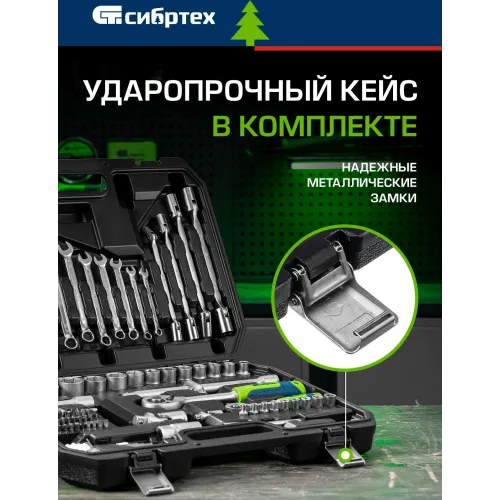 сибртех

УДАРОПРОЧНЫЙ КЕЙС
В КОМПЛЕКТЕ

НАДЕЖНЫЕ МЕТАЛЛИЧЕСКИЕ ЗАМКИ