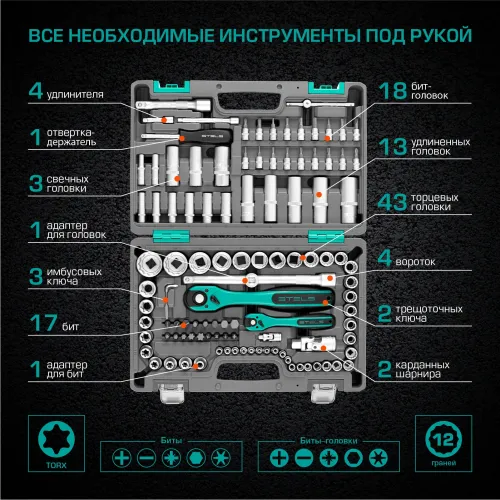 ВСЕ НЕОБХОДИМЫЕ ИНСТРУМЕНТЫ ПОД РУКОЙ

4 удлинителя

1 отвертка-держатель

3 свечных головки

1 адаптер для головок

3 имбусовых ключа

17 бит

1 адаптер для бит

18 бит-головок

13 удлиненных головок

43 торцевых головки

4 вороток

2 трещоточных ключа

2 карданных шарнира

STELS

STELS

STELS

TORX

Биты

Биты-головки

12 граней