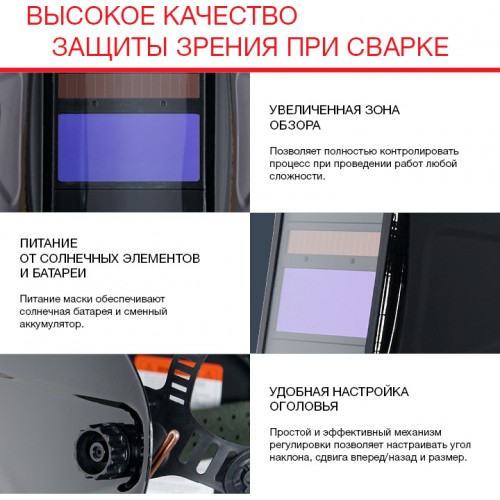 ВЫСОКОЕ КАЧЕСТВО
ЗАЩИТЫ ЗРЕНИЯ ПРИ СВАРКЕ

УВЕЛИЧЕННАЯ ЗОНА ОБЗОРА

Позволяет полностью контролировать процесс при проведении работ любой сложности.

ПИТАНИЕ ОТ СОЛНЕЧНЫХ ЭЛЕМЕНТОВ И БАТАРЕИ

Питание маски обеспечивают солнечная батарея и сменный аккумулятор.

УДОБНАЯ НАСТРОЙКА ОГОЛОВЬЯ

Простой и эффективный механизм регулировки позволяет настраивать угол наклона, сдвига вперед/назад и размер.