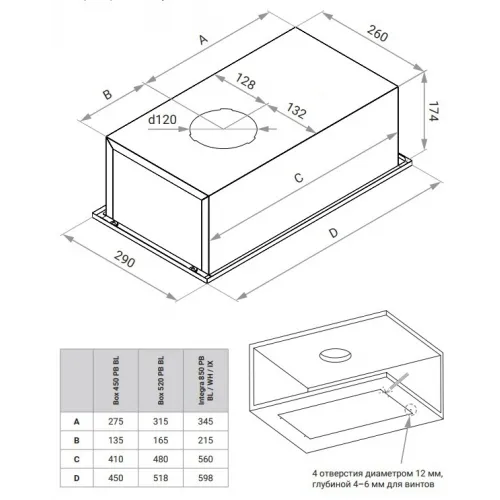 A

260

B

128

132

d120

174

C

D

290

|   | Box 450 PB BL | Box 520 PB BL | Integra 850 PB BL / WH / IX |
|---|---|---|---|
| A | 275 | 315 | 345 |
| B | 135 | 165 | 215 |
| C | 410 | 480 | 560 |
| D | 450 | 518 | 598 |

4 отверстия диаметром 12 мм, глубиной 4–6 мм для винтов