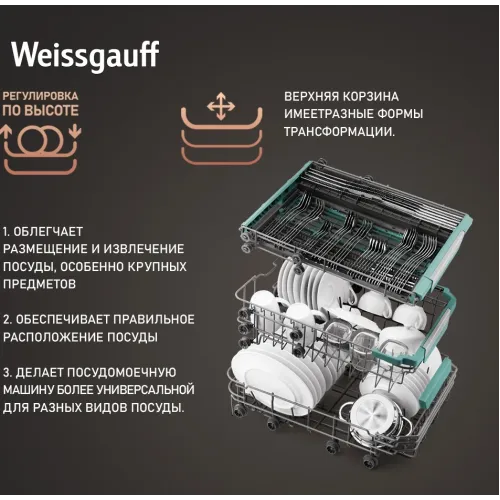 Weissgauff

РЕГУЛИРОВКА ПО ВЫСОТЕ

ВЕРХНЯЯ КОРЗИНА ИМЕЕТРАЗНЫЕ ФОРМЫ ТРАНСФОРМАЦИИ.

1. ОБЛЕГЧАЕТ РАЗМЕЩЕНИЕ И ИЗВЛЕЧЕНИЕ ПОСУДЫ, ОСОБЕННО КРУПНЫХ ПРЕДМЕТОВ

2. ОБЕСПЕЧИВАЕТ ПРАВИЛЬНОЕ РАСПОЛОЖЕНИЕ ПОСУДЫ

3. ДЕЛАЕТ ПОСУДОМОЕЧНУЮ МАШИНУ БОЛЕЕ УНИВЕРСАЛЬНОЙ ДЛЯ РАЗНЫХ ВИДОВ ПОСУДЫ.