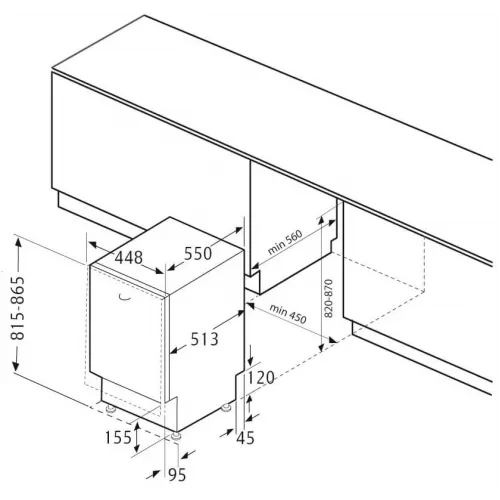 815-865
448
550
min 560
820-870
min 450
513
120
155
45
95