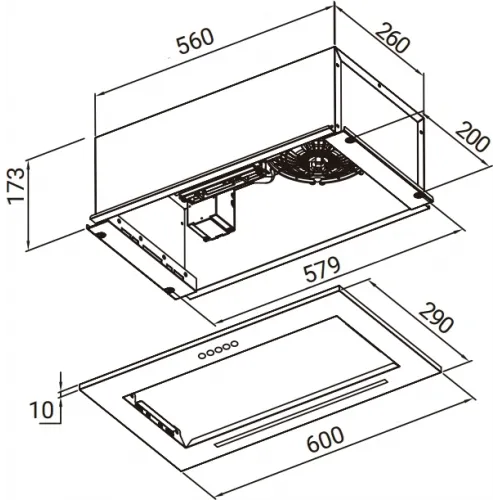 560
260
200
173
579
290
10
600