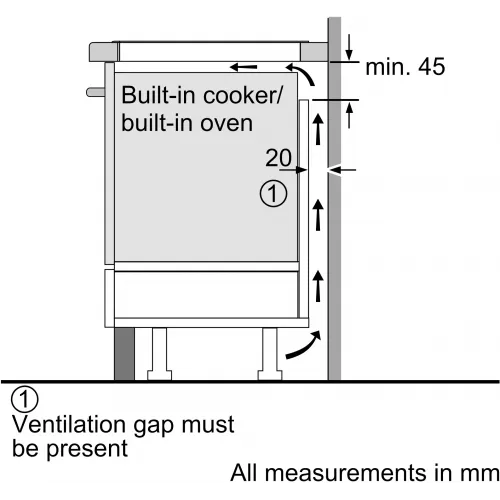 min. 45

Built-in cooker/ built-in oven

20

①

①
Ventilation gap must be present

All measurements in mm