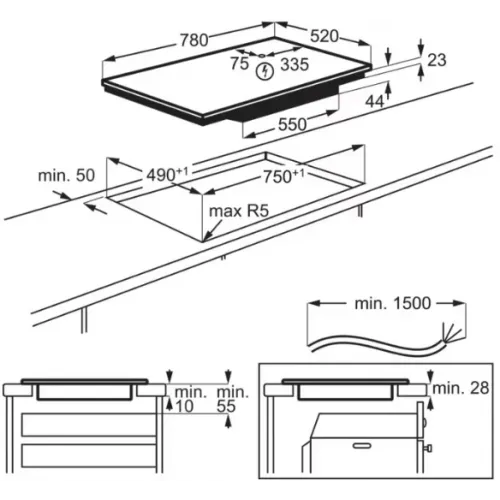 780
520
75
335
23
44
550
min. 50
$490^{+1}$
$750^{+1}$
max R5
min. 1500
min.
10
min.
55
min. 28