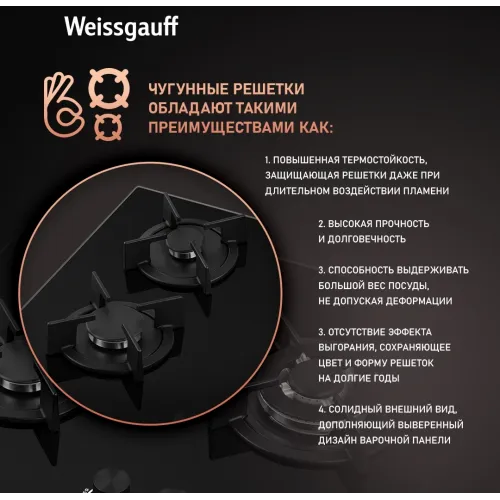 Weissgauff

ЧУГУННЫЕ РЕШЕТКИ ОБЛАДАЮТ ТАКИМИ ПРЕИМУЩЕСТВАМИ КАК:

1. ПОВЫШЕННАЯ ТЕРМОСТОЙКОСТЬ, ЗАЩИЩАЮЩАЯ РЕШЕТКИ ДАЖЕ ПРИ ДЛИТЕЛЬНОМ ВОЗДЕЙСТВИИ ПЛАМЕНИ

2. ВЫСОКАЯ ПРОЧНОСТЬ И ДОЛГОВЕЧНОСТЬ

3. СПОСОБНОСТЬ ВЫДЕРЖИВАТЬ БОЛЬШОЙ ВЕС ПОСУДЫ, НЕ ДОПУСКАЯ ДЕФОРМАЦИИ

3. ОТСУТСТВИЕ ЭФФЕКТА ВЫГОРАНИЯ, СОХРАНЯЮЩЕЕ ЦВЕТ И ФОРМУ РЕШЕТОК НА ДОЛГИЕ ГОДЫ

4. СОЛИДНЫЙ ВНЕШНИЙ ВИД, ДОПОЛНЯЮЩИЙ ВЫВЕРЕННЫЙ ДИЗАЙН ВАРОЧНОЙ ПАНЕЛИ