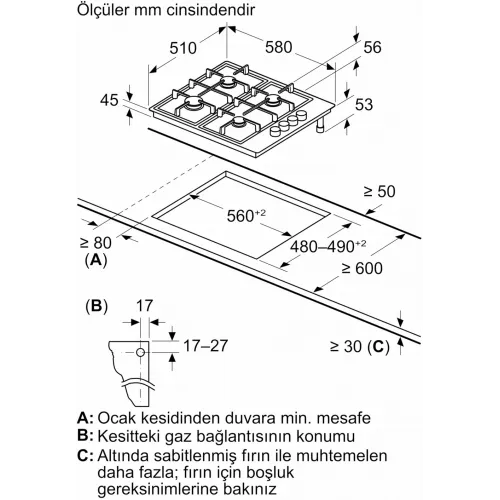 Ölçüler mm cinsindendir

510
580
56
45
53
≥ 50
$560^{+2}$
≥ 80
(A)
$480–490^{+2}$
≥ 600
(B)
17
17–27
≥ 30 (C)

A: Ocak kesidinden duvara min. mesafe
B: Kesitteki gaz bağlantısının konumu
C: Altında sabitlenmiş fırın ile muhtemelen daha fazla; fırın için boşluk gereksinimlerine bakınız