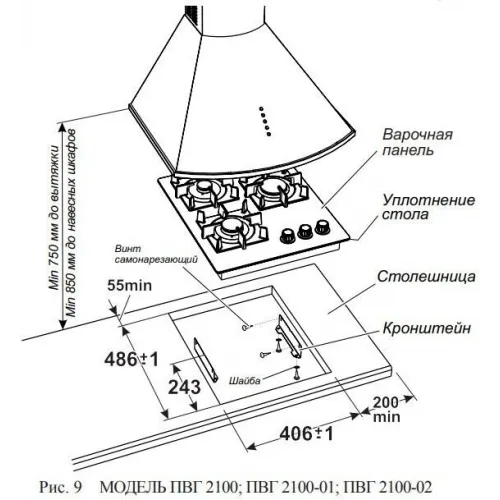 Min 750 мм до вытяжки
Min 850 мм до навесных шкафов

Варочная панель

Уплотнение стола

Винт самонарезающий

Столешница

55min

Кронштейн

486±1

243

Шайба

200 min

406±1

Рис. 9 МОДЕЛЬ ПВГ 2100; ПВГ 2100-01; ПВГ 2100-02