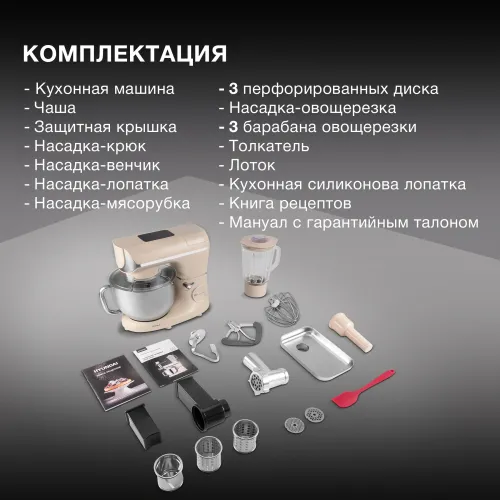 КОМПЛЕКТАЦИЯ

- Кухонная машина
- Чаша
- Защитная крышка
- Насадка-крюк
- Насадка-венчик
- Насадка-лопатка
- Насадка-мясорубка

- 3 перфорированных диска
- Насадка-овощерезка
- 3 барабана овощерезки
- Толкатель
- Лоток
- Кухонная силиконова лопатка
- Книга рецептов
- Мануал с гарантийным талоном

HYUNDAI