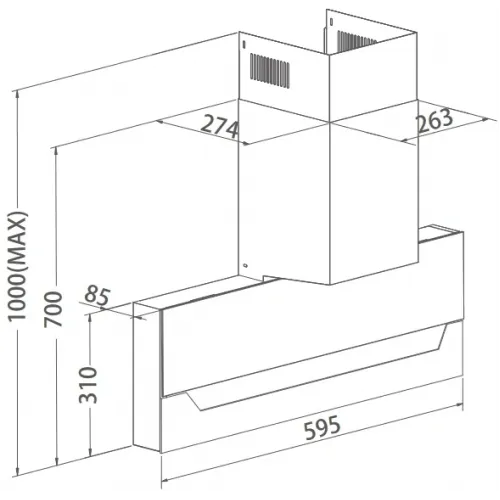 274
263
1000(MAX)
700
85
310
595