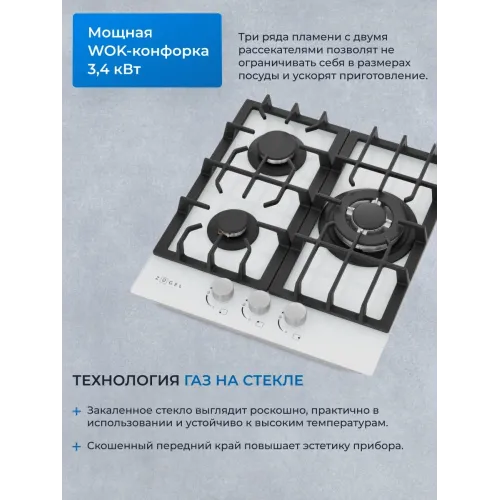 Мощная WOK-конфорка 3,4 кВт

Три ряда пламени с двумя рассекателями позволят не ограничивать себя в размерах посуды и ускорят приготовление.

ZUGEL

ТЕХНОЛОГИЯ ГАЗ НА СТЕКЛЕ

+ Закаленное стекло выглядит роскошно, практично в использовании и устойчиво к высоким температурам.

+ Скошенный передний край повышает эстетику прибора.