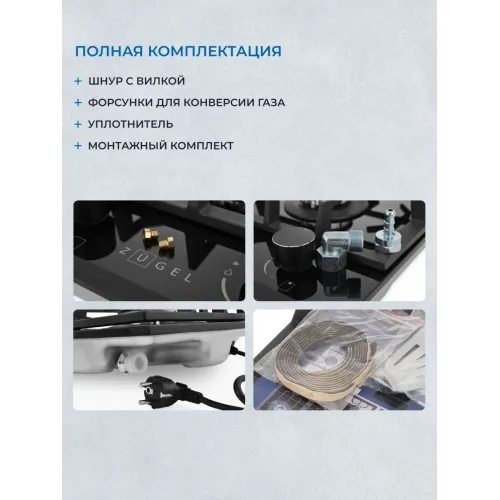 ПОЛНАЯ КОМПЛЕКТАЦИЯ

+ ШНУР С ВИЛКОЙ

+ ФОРСУНКИ ДЛЯ КОНВЕРСИИ ГАЗА

+ УПЛОТНИТЕЛЬ

+ МОНТАЖНЫЙ КОМПЛЕКТ

ZÜGEL