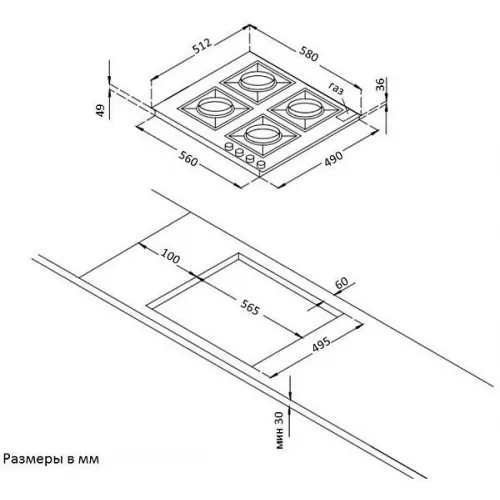 512
580
газ
36
49
560
490
100
60
565
495
мин 30
Размеры в мм