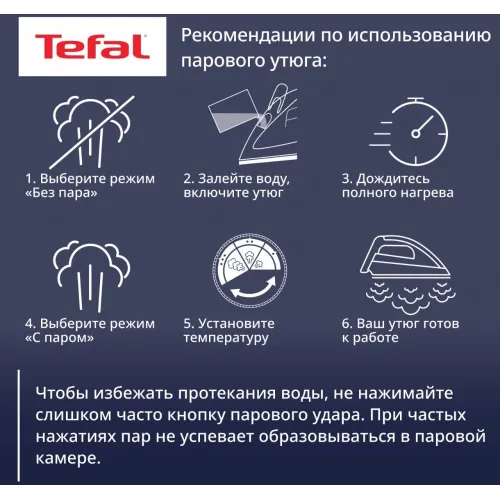 Tefal

Рекомендации по использованию парового утюга:

1. Выберите режим «Без пара»

2. Залейте воду, включите утюг

3. Дождитесь полного нагрева

4. Выберите режим «С паром»

5. Установите температуру

6. Ваш утюг готов к работе

Чтобы избежать протекания воды, не нажимайте слишком часто кнопку парового удара. При частых нажатиях пар не успевает образовываться в паровой камере.