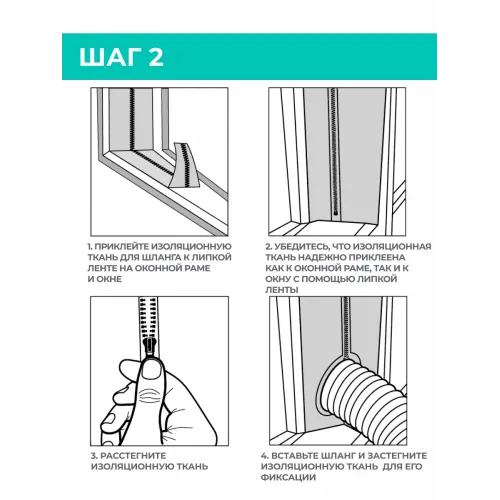 ШАГ 2

1. ПРИКЛЕЙТЕ ИЗОЛЯЦИОННУЮ ТКАНЬ ДЛЯ ШЛАНГА К ЛИПКОЙ ЛЕНТЕ НА ОКОННОЙ РАМЕ И ОКНЕ

2. УБЕДИТЕСЬ, ЧТО ИЗОЛЯЦИОННАЯ ТКАНЬ НАДЕЖНО ПРИКЛЕЕНА КАК К ОКОННОЙ РАМЕ, ТАК И К ОКНУ С ПОМОЩЬЮ ЛИПКОЙ ЛЕНТЫ

3. РАССТЕГНИТЕ ИЗОЛЯЦИОННУЮ ТКАНЬ

4. ВСТАВЬТЕ ШЛАНГ И ЗАСТЕГНИТЕ ИЗОЛЯЦИОННУЮ ТКАНЬ ДЛЯ ЕГО ФИКСАЦИИ