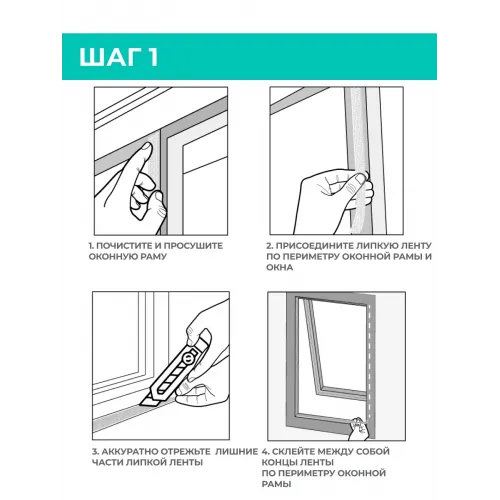 ШАГ 1

1. ПОЧИСТИТЕ И ПРОСУШИТЕ ОКОННУЮ РАМУ

2. ПРИСОЕДИНИТЕ ЛИПКУЮ ЛЕНТУ ПО ПЕРИМЕТРУ ОКОННОЙ РАМЫ И ОКНА

3. АККУРАТНО ОТРЕЖЬТЕ ЛИШНИЕ ЧАСТИ ЛИПКОЙ ЛЕНТЫ

4. СКЛЕЙТЕ МЕЖДУ СОБОЙ КОНЦЫ ЛЕНТЫ ПО ПЕРИМЕТРУ ОКОННОЙ РАМЫ