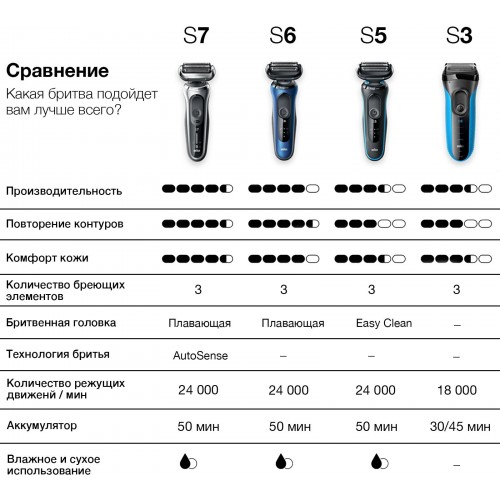 Сравнение
Какая бритва подойдет вам лучше всего?

| | S7 | S6 | S5 | S3 |
|---|---|---|---|---|
| Производительность | | | | |
| Повторение контуров | | | | |
| Комфорт кожи | | | | |
| Количество бреющих элементов | 3 | 3 | 3 | 3 |
| Бритвенная головка | Плавающая | Плавающая | Easy Clean | – |
| Технология бритья | AutoSense | – | – | – |
| Количество режущих движений / мин | 24 000 | 24 000 | 24 000 | 18 000 |
| Аккумулятор | 50 мин | 50 мин | 50 мин | 30/45 мин |
| Влажное и сухое использование | | | | – |